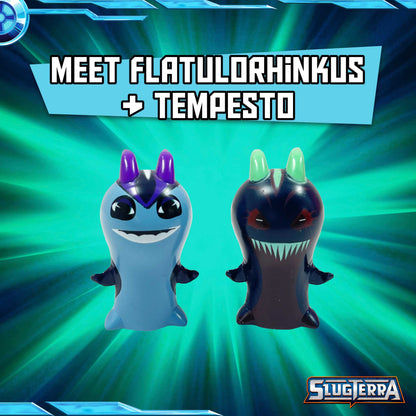 MEET FLATULORHINKUS + TEMPESTO

SLUGTERRA