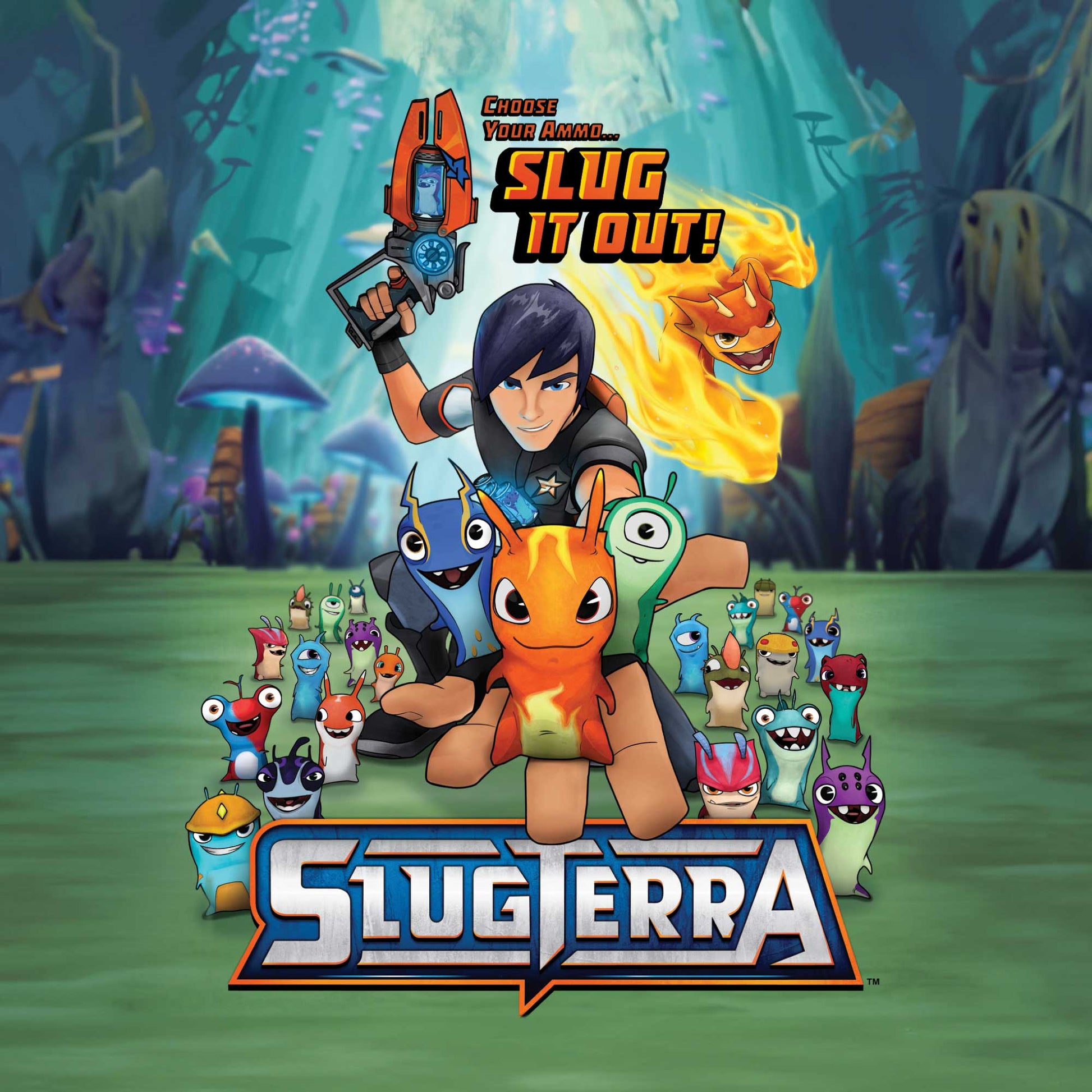 CHOOSE YOUR AMMO...
SLUG IT OUT!

SLUGTERRA™