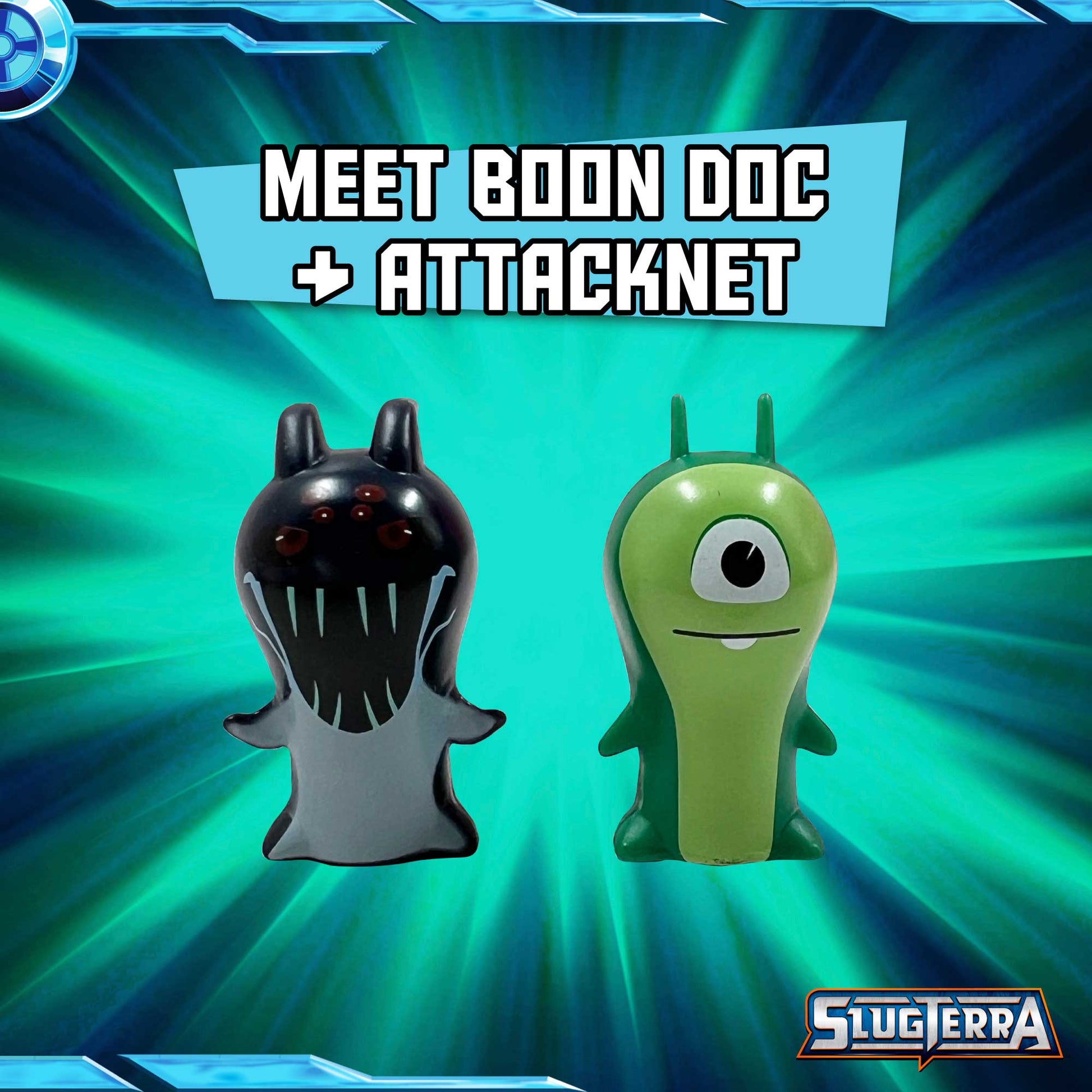 MEET BOON DOC
+ ATTACKNET

SLUGTERRA